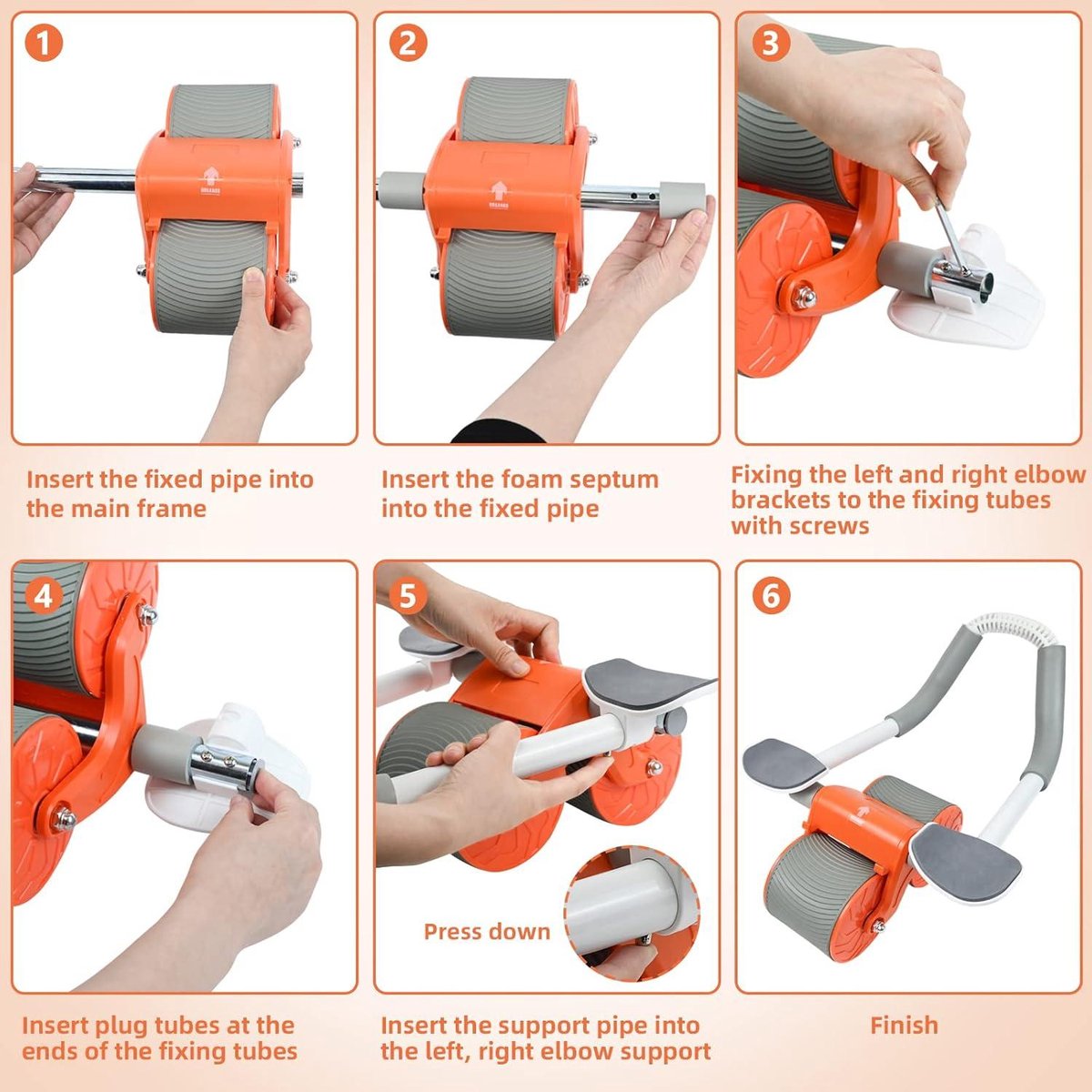 1

Insert the fixed pipe into the main frame

2

Insert the foam septum into the fixed pipe

3

Fixing the left and right elbow brackets to the fixing tubes with screws

4

Insert plug tubes at the ends of the fixing tubes

5

Press down

Insert the support pipe into the left, right elbow support

6

Finish